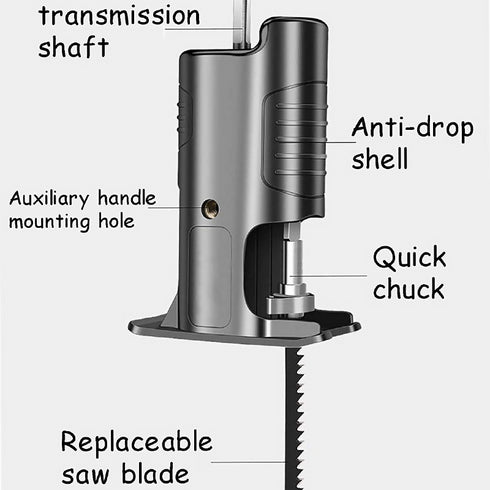 transmission shaft

Anti-drop shell

Auxiliary handle mounting hole

Quick chuck

Replaceable saw blade